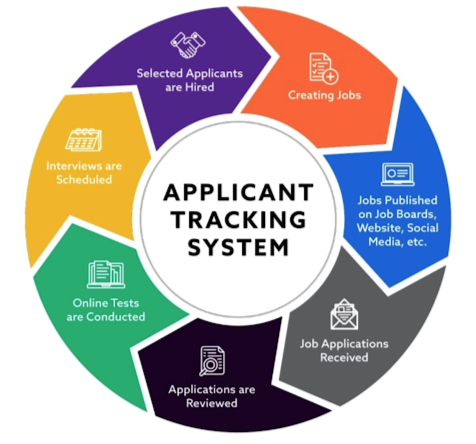 APPLICANT TRACKING SYSTEM

Creating Jobs

Jobs Published on Job Boards, Website, Social Media, etc.

Job Applications Received

Applications are Reviewed

Online Tests are Conducted

Interviews are Scheduled

Selected Applicants are Hired